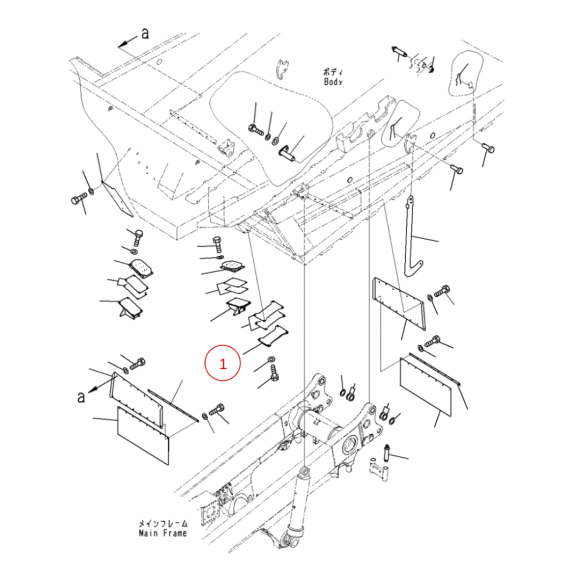 a

ボディ
Body

1

a

メインフレーム
Main Frame